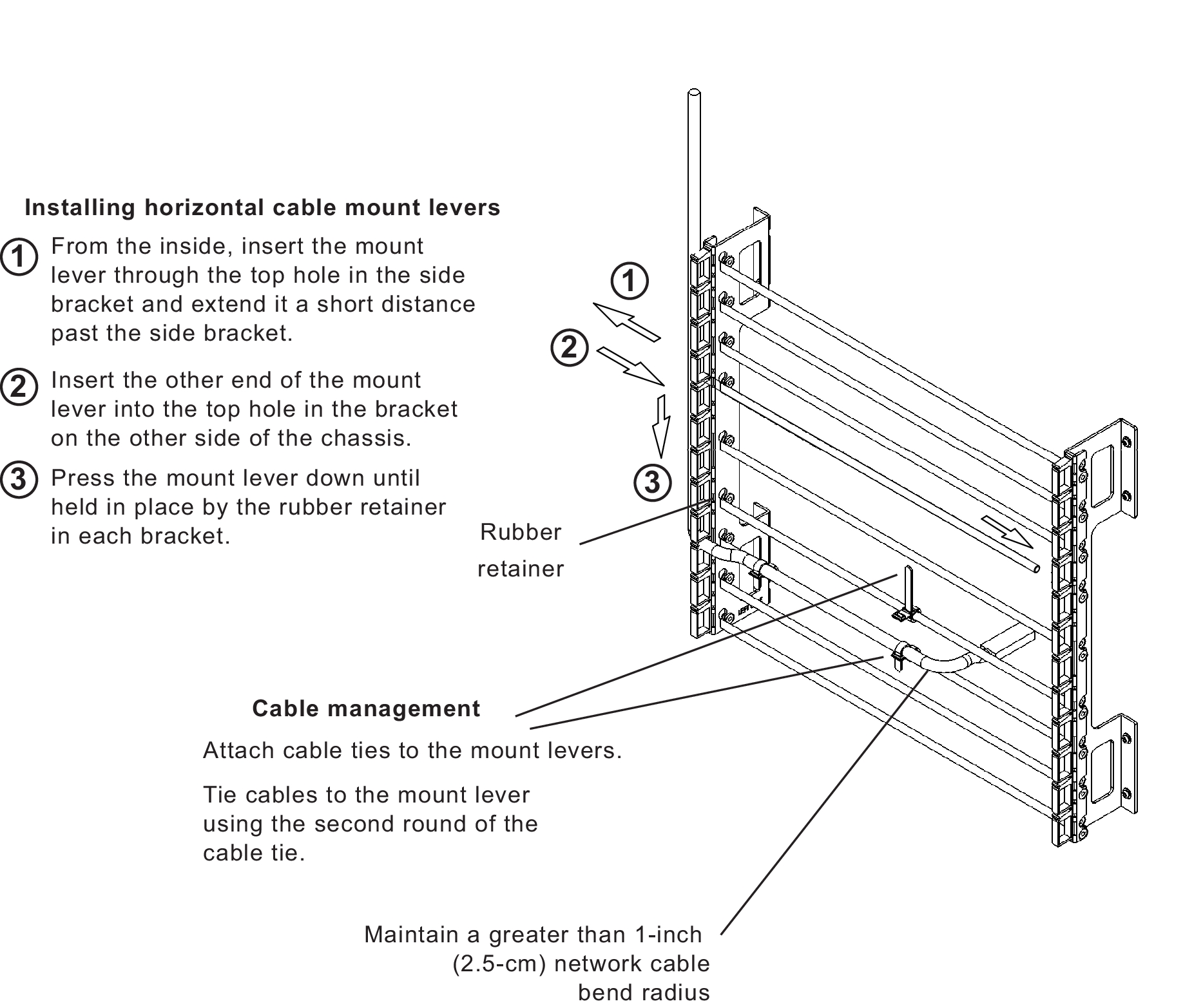 Installing horizontal cable mount levers

1 From the inside, insert the mount lever through the top hole in the side bracket and extend it a short distance past the side bracket.

2 Insert the other end of the mount lever into the top hole in the bracket on the other side of the chassis.

3 Press the mount lever down until held in place by the rubber retainer in each bracket.

1

2

3

Rubber retainer

Cable management

Attach cable ties to the mount levers.

Tie cables to the mount lever using the second round of the cable tie.

Maintain a greater than 1-inch (2.5-cm) network cable bend radius