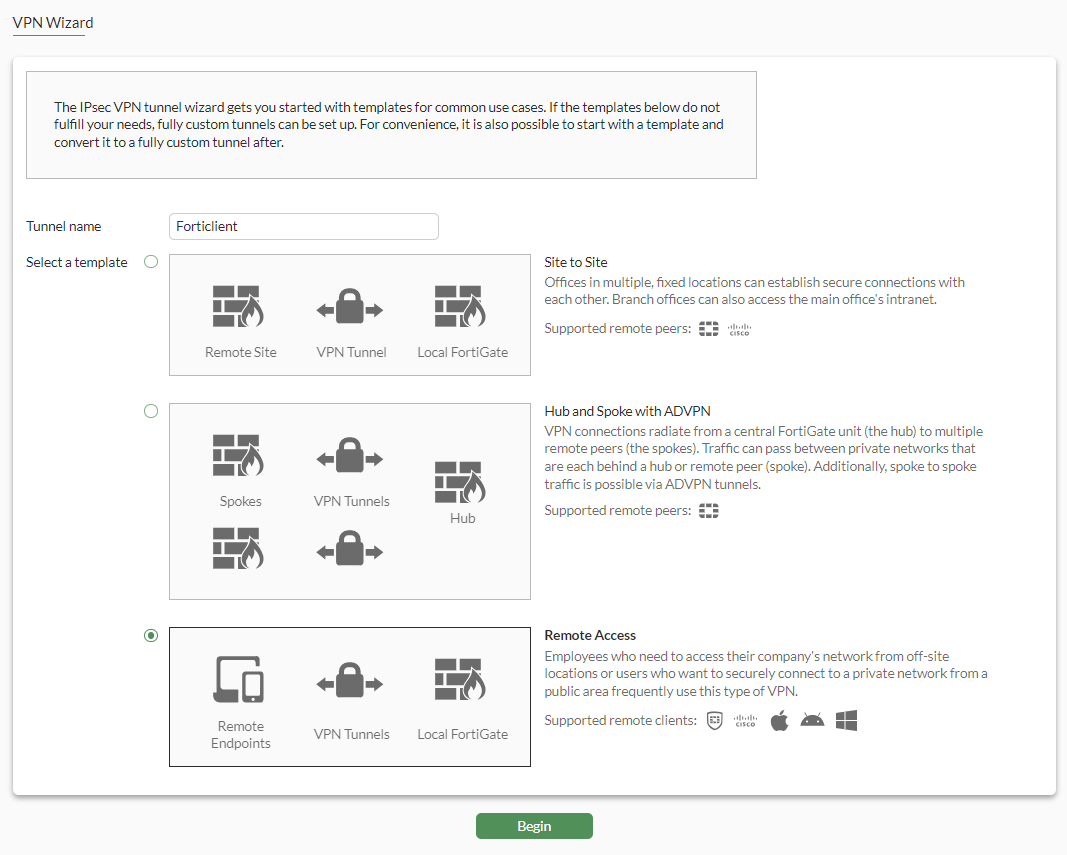 VPN Wizard

The IPsec VPN tunnel wizard gets you started with templates for common use cases. If the templates below do not fulfill your needs, fully custom tunnels can be set up. For convenience, it is also possible to start with a template and convert it to a fully custom tunnel after.

Tunnel name Forticlient

Select a template

Remote Site VPN Tunnel Local FortiGate

Site to Site
Offices in multiple, fixed locations can establish secure connections with each other. Branch offices can also access the main office's intranet.

Supported remote peers: cisco

Spokes VPN Tunnels Hub

Hub and Spoke with ADVPN
VPN connections radiate from a central FortiGate unit (the hub) to multiple remote peers (the spokes). Traffic can pass between private networks that are each behind a hub or remote peer (spoke). Additionally, spoke to spoke traffic is possible via ADVPN tunnels.

Supported remote peers:

Remote Endpoints VPN Tunnels Local FortiGate

Remote Access
Employees who need to access their company's network from off-site locations or users who want to securely connect to a private network from a public area frequently use this type of VPN.

Supported remote clients: cisco

Begin