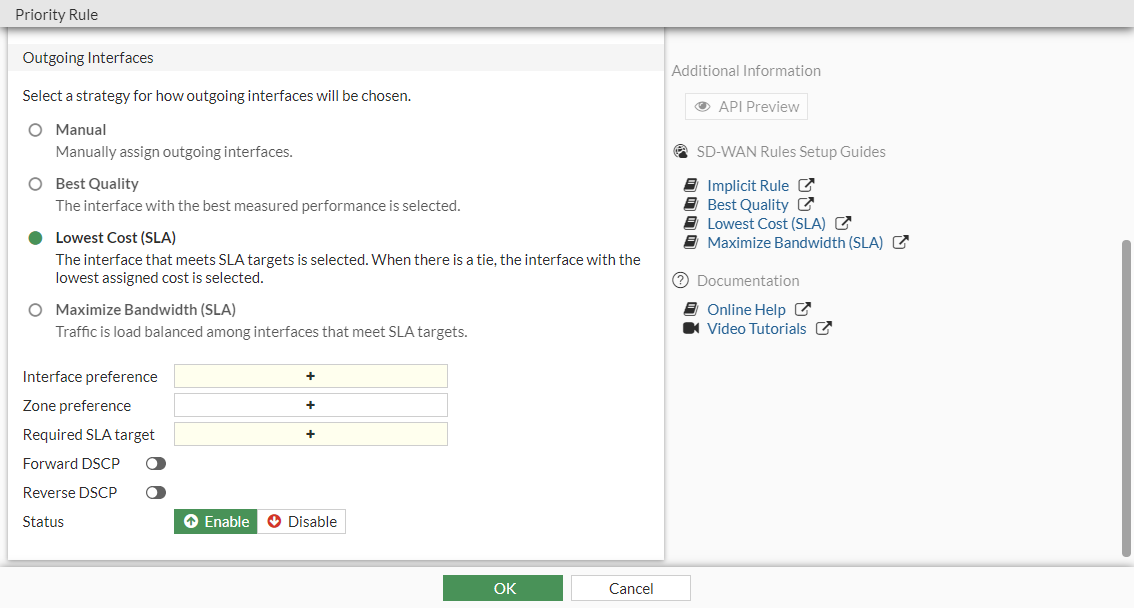 Priority Rule

Outgoing Interfaces

Select a strategy for how outgoing interfaces will be chosen.

Manual
Manually assign outgoing interfaces.

Best Quality
The interface with the best measured performance is selected.

Lowest Cost (SLA)
The interface that meets SLA targets is selected. When there is a tie, the interface with the lowest assigned cost is selected.

Maximize Bandwidth (SLA)
Traffic is load balanced among interfaces that meet SLA targets.

Interface preference +
Zone preference +
Required SLA target +
Forward DSCP
Reverse DSCP
Status Enable Disable

Additional Information

API Preview

SD-WAN Rules Setup Guides

Implicit Rule
Best Quality
Lowest Cost (SLA)
Maximize Bandwidth (SLA)

Documentation

Online Help
Video Tutorials

OK Cancel